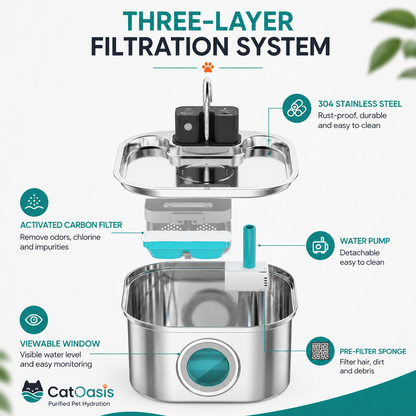 THREE-LAYER
FILTRATION SYSTEM

304 STAINLESS STEEL
Rust-proof, durable and easy to clean

ACTIVATED CARBON FILTER
Remove odors, chlorine and impurities

WATER PUMP
Detachable easy to clean

VIEWABLE WINDOW
Visible water level and easy monitoring

PRE-FILTER SPONGE
Filter hair, dirt and debris

CatOasis
Purified Pet Hydrotion